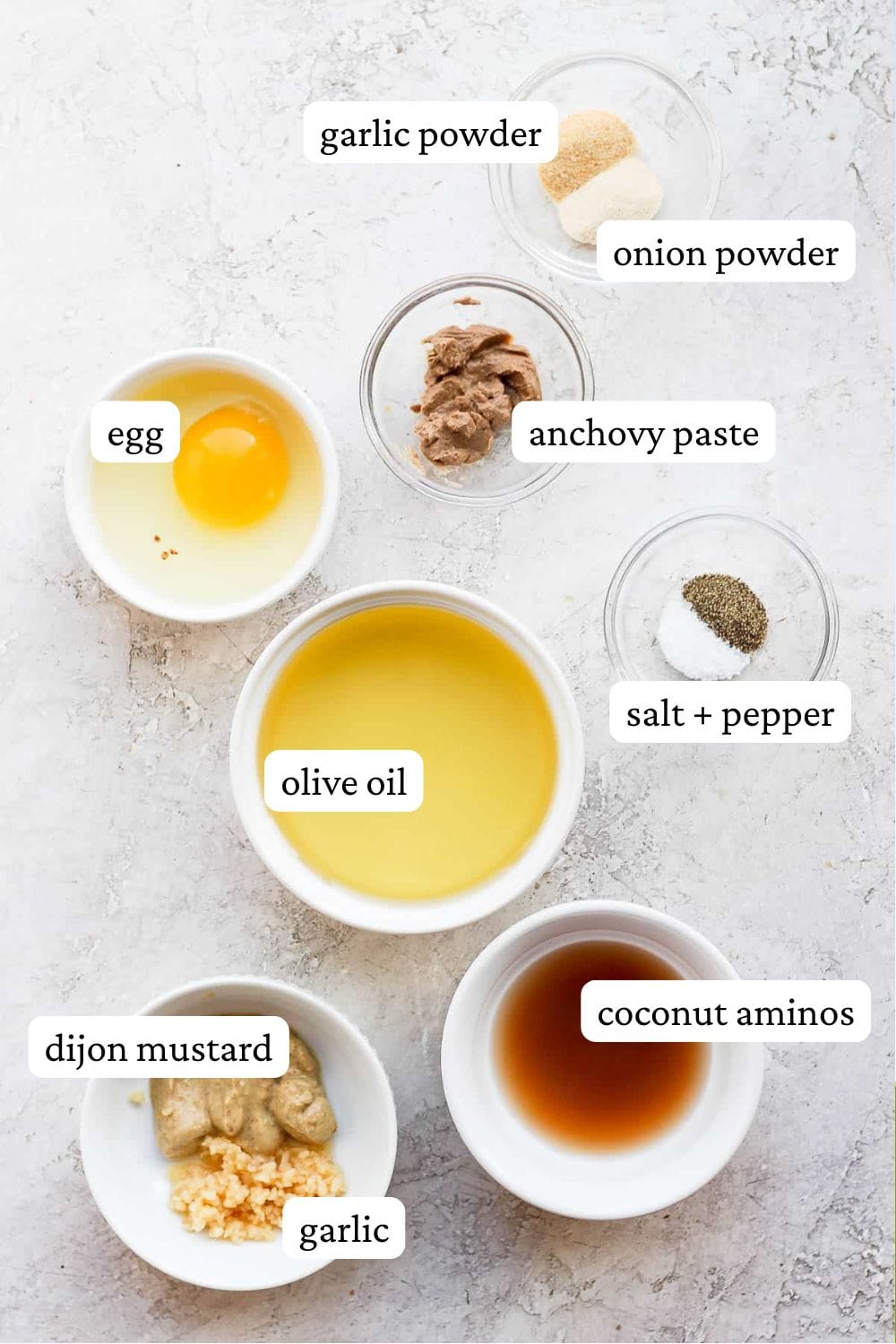 garlic powder

onion powder

egg

anchovy paste

salt + pepper

olive oil

coconut aminos

dijon mustard

garlic